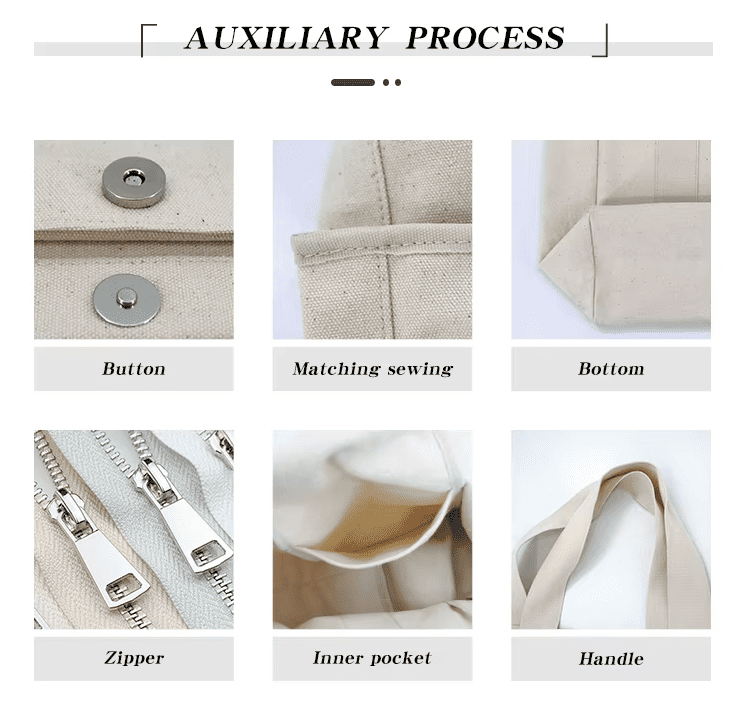 AUXILIARY PROCESS

Button

Matching sewing

Bottom

Zipper

Inner pocket

Handle